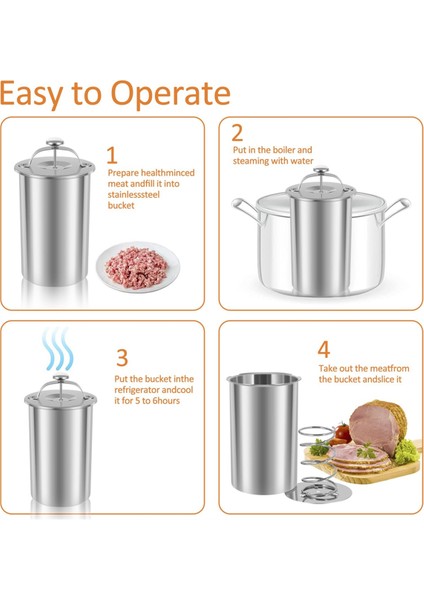 Easy to Operate

1
Prepare healthminced meat andfill it into stainlesssteel bucket

2
Put in the boiler and steaming with water

3
Put the bucket inthe refrigerator andcool it for 5 to 6hours

4
Take out the meatfrom the bucket andslice it