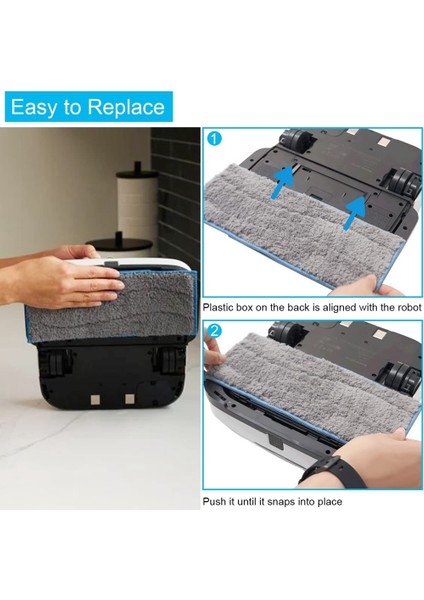 Easy to Replace

1

Plastic box on the back is aligned with the robot

2

Push it until it snaps into place