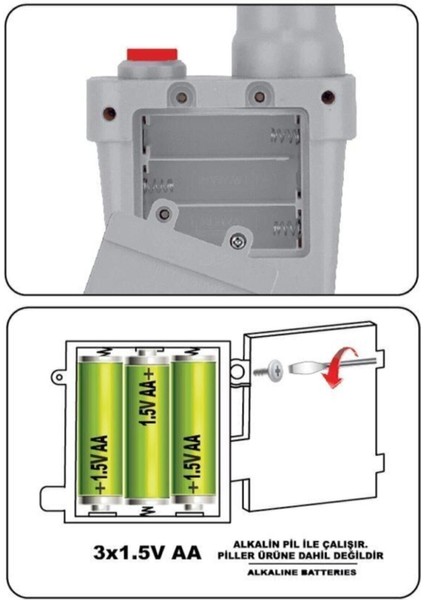 +1.5V AA
1.5V AA+
+1.5V AA

3x1.5V AA

ALKALİN PİL İLE ÇALIŞIR.
PİLLER ÜRÜNE DAHİL DEĞİLDİR
ALKALINE BATTERIES