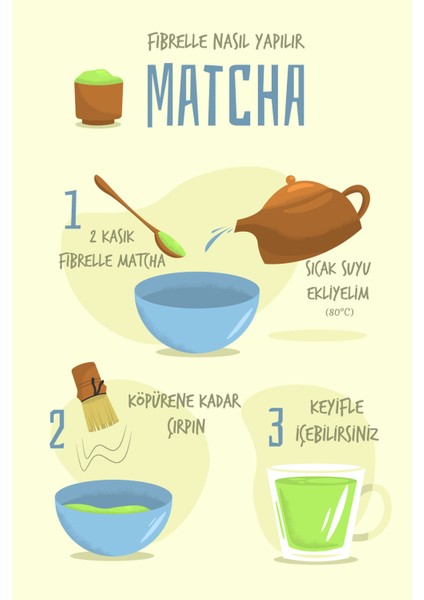 FIBRELLE NASIL YAPILIR

MATCHA

1

2 KASIK FIBRELLE MATCHA

SICAK SUYU EKLIYELIM

(80°C)

2

KÖPÜRENE KADAR ÇIRPIN

3

KEYIFLE IÇEBILIRSINIZ