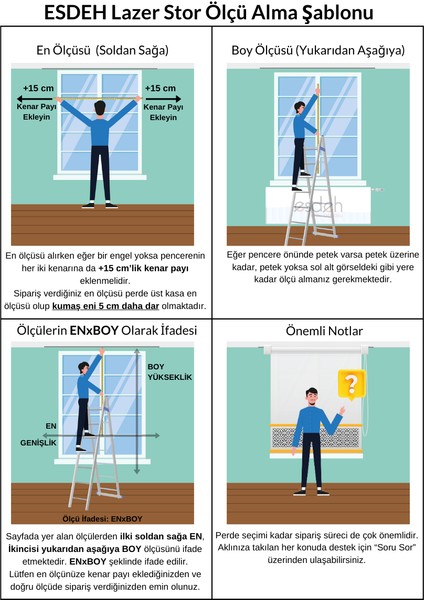 ESDEH Lazer Stor Ölçü Alma Şablonu

En Ölçüsü (Soldan Sağa)

+15 cm
Kenar Payı Ekleyin

+15 cm
Kenar Payı Ekleyin

En ölçüsü alırken eğer bir engel yoksa pencerenin her iki kenarına da +15 cm'lik kenar payı eklenmelidir.
Sipariş verdiğiniz en ölçüsü perde üst kasa en ölçüsü olup kumaş eni 5 cm daha dar olmaktadır.

Boy Ölçüsü (Yukarıdan Aşağıya)

esdeh

Eğer pencere önünde petek varsa petek üzerine kadar, petek yoksa sol alt görseldeki gibi yere kadar ölçü almanız gerekmektedir.

Ölçülerin ENxBOY Olarak İfadesi

BOY
YÜKSEKLİK

EN
GENİŞLİK

Ölçü İfadesi: ENxBOY

Sayfada yer alan ölçülerden ilki soldan sağa EN, İkincisi yukarıdan aşağıya BOY ölçüsünü ifade etmektedir. ENxBOY şeklinde ifade edilir.
Lütfen en ölçünüze kenar payı eklediğinizden ve doğru ölçüde sipariş verdiğinizden emin olunuz.

Önemli Notlar

?

Perde seçimi kadar sipariş süreci de çok önemlidir. Aklınıza takılan her konuda destek için "Soru Sor" üzerinden ulaşabilirsiniz.