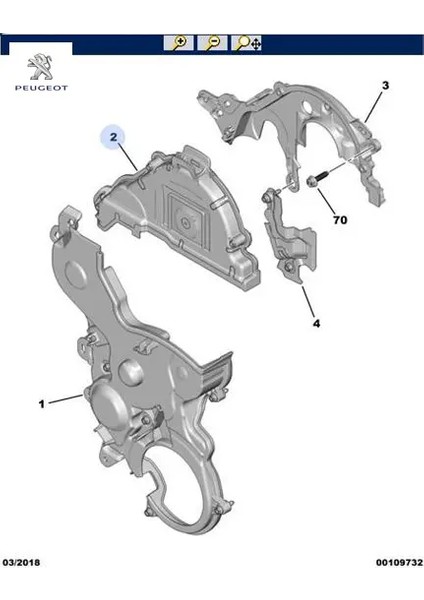 PEUGEOT

3

2

70

4

1

03/2018

00109732