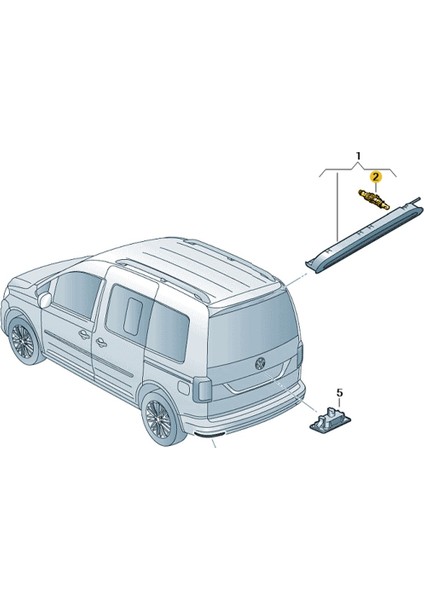 1
2
5