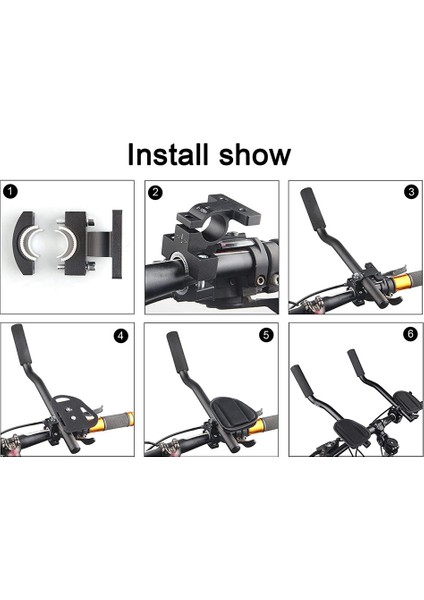 Install show

1

2

3

4

5

6