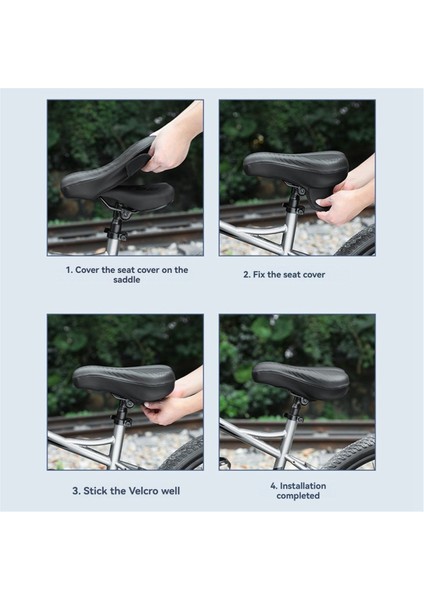 1. Cover the seat cover on the saddle

2. Fix the seat cover

3. Stick the Velcro well

4. Installation completed