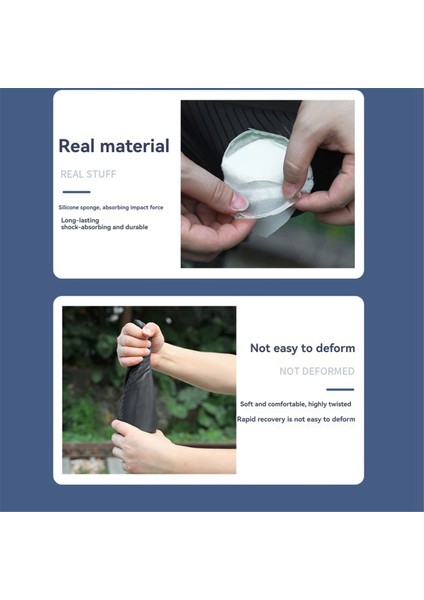 Real material

REAL STUFF

Silicone sponge, absorbing impact force

Long-lasting
shock-absorbing and durable

Not easy to deform

NOT DEFORMED

Soft and comfortable, highly twisted

Rapid recovery is not easy to deform