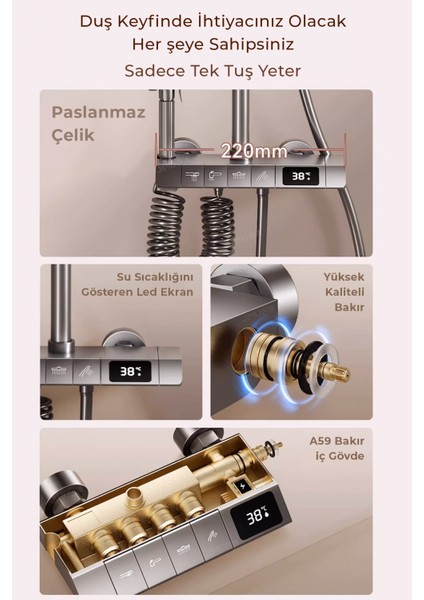 Duş Keyfinde İhtiyacınız Olacak
Her şeye Sahipsiniz
Sadece Tek Tuş Yeter

Paslanmaz
Çelik

220mm

38℃

Su Sıcaklığını
Gösteren Led Ekran

38℃

Yüksek
Kaliteli
Bakır

A59 Bakır
iç Gövde

38℃