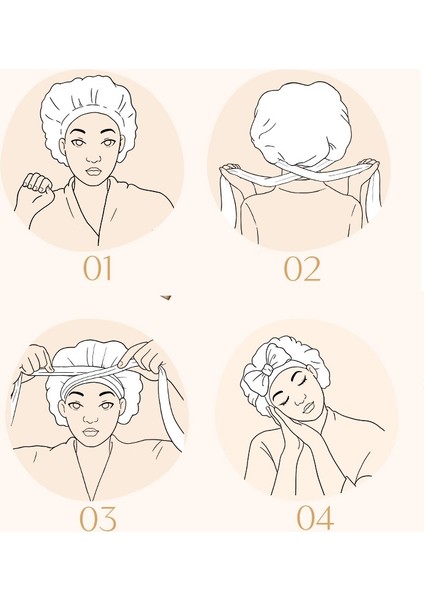 01

02

03

04