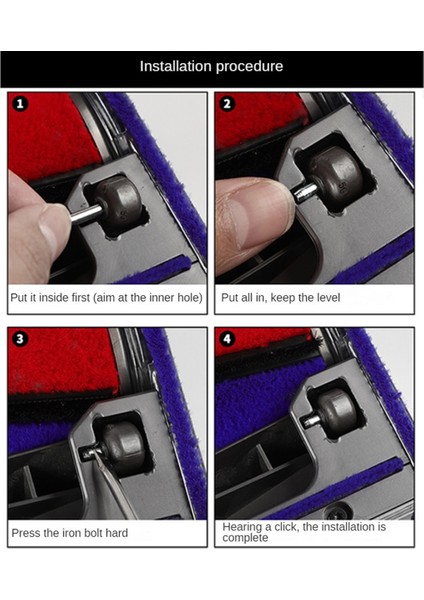 Installation procedure

1

Put it inside first (aim at the inner hole)

2

Put all in, keep the level

3

Press the iron bolt hard

4

Hearing a click, the installation is complete