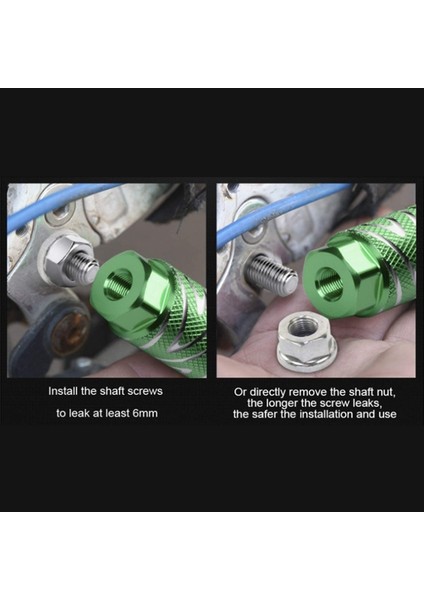 Install the shaft screws

to leak at least 6mm

Or directly remove the shaft nut, the longer the screw leaks, the safer the installation and use