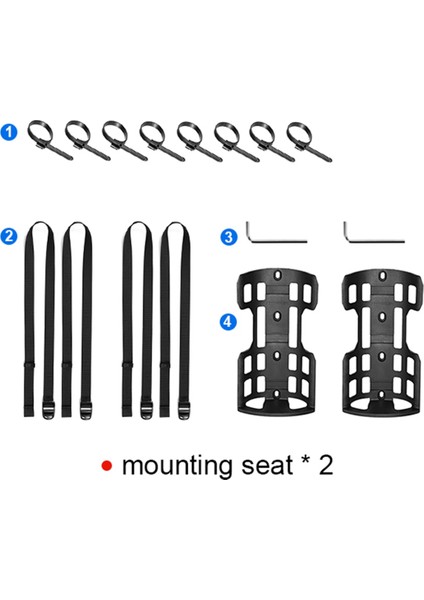 1

2

3

4

• mounting seat * 2