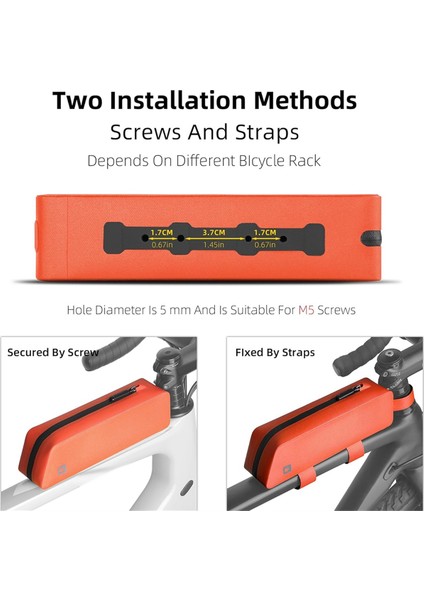 Two Installation Methods
Screws And Straps
Depends On Different BIcycle Rack

1.7CM
0.67in
3.7CM
1.45in
1.7CM
0.67in

Hole Diameter Is 5 mm And Is Suitable For M5 Screws

Secured By Screw

FIxed By Straps