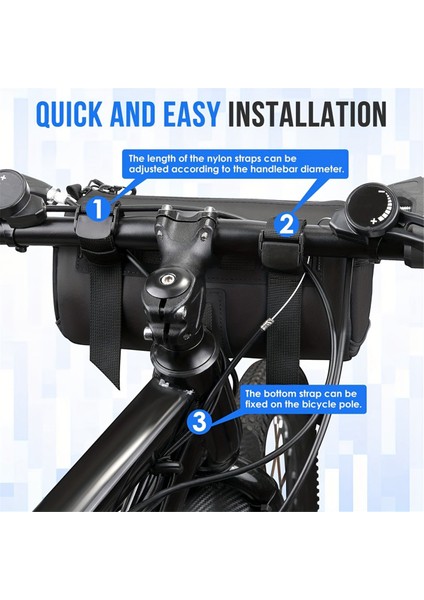 QUICK AND EASY INSTALLATION

The length of the nylon straps can be adjusted according to the handlebar diameter.

1

2

The bottom strap can be fixed on the bicycle pole.

3