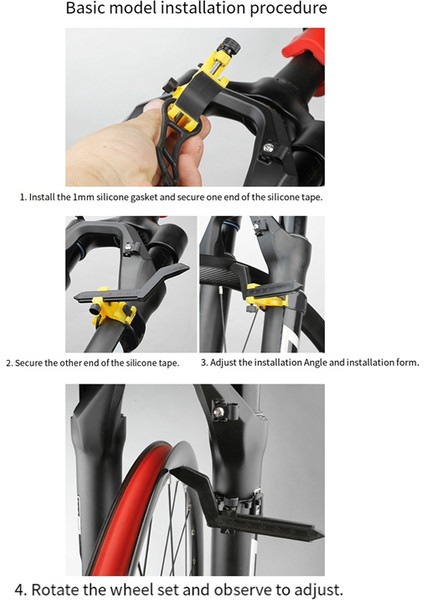 Basic model installation procedure

1. Install the 1mm silicone gasket and secure one end of the silicone tape.

2. Secure the other end of the silicone tape.

3. Adjust the installation Angle and installation form.

4. Rotate the wheel set and observe to adjust.