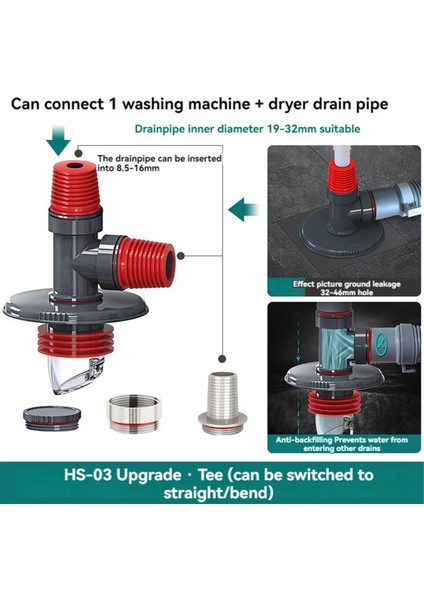 Can connect 1 washing machine + dryer drain pipe

Drainpipe inner diameter 19-32mm suitable

The drainpipe can be inserted into 8.5-16mm

Effect picture ground leakage 32-46mm hole

Anti-backfilling Prevents water from entering other drains

HS-03 Upgrade · Tee (can be switched to straight/bend)