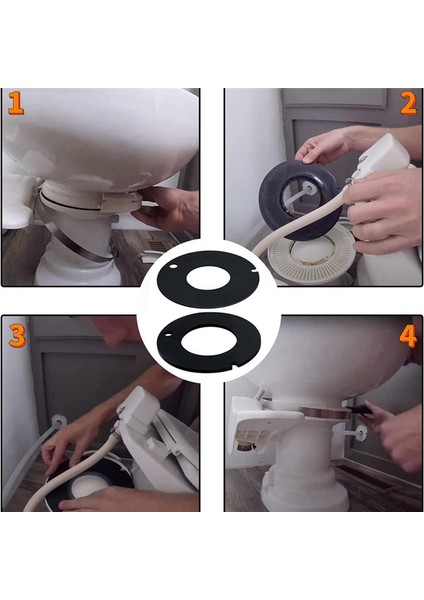 1
2
3
4