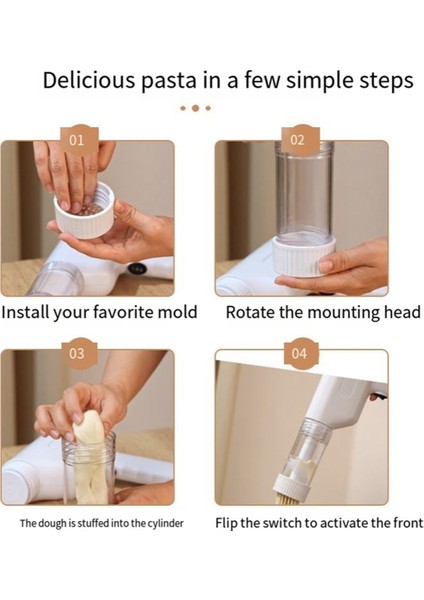 Delicious pasta in a few simple steps

01

Install your favorite mold

02

Rotate the mounting head

03

The dough is stuffed into the cylinder

04

Flip the switch to activate the front