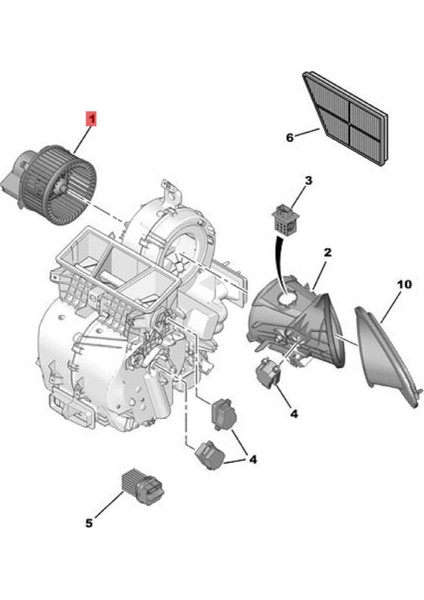 1
6
3
2
10
4
4
5