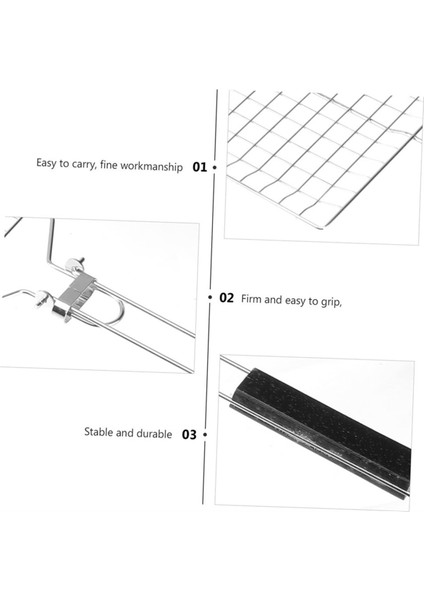 Easy to carry, fine workmanship 01

02 Firm and easy to grip,

Stable and durable 03