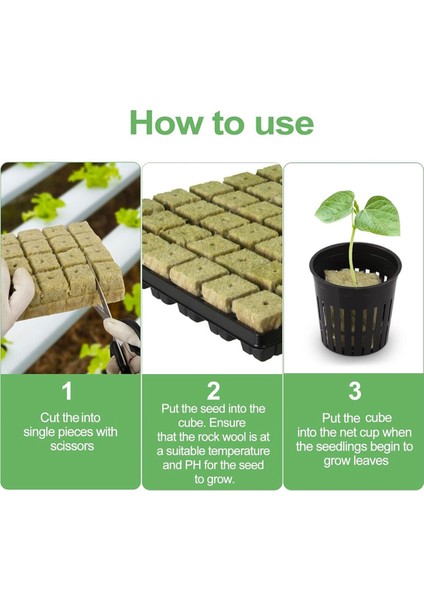 How to use

1

Cut the into single pieces with scissors

2

Put the seed into the cube. Ensure that the rock wool is at a suitable temperature and PH for the seed to grow.

3

Put the cube into the net cup when the seedlings begin to grow leaves