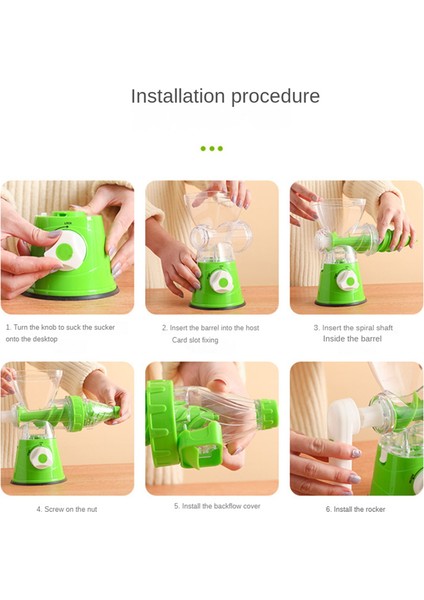 Installation procedure

LOCK

1. Turn the knob to suck the sucker onto the desktop

2. Insert the barrel into the host Card slot fixing

3. Insert the spiral shaft Inside the barrel

4. Screw on the nut

5. Install the backflow cover

6. Install the rocker