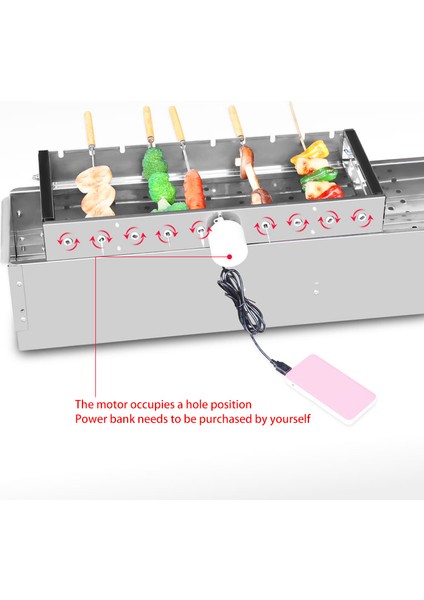 The motor occupies a hole position
Power bank needs to be purchased by yourself