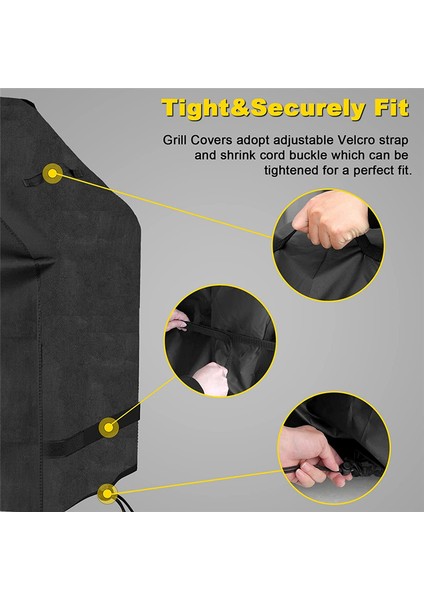 Tight&Securely Fit

Grill Covers adopt adjustable Velcro strap and shrink cord buckle which can be tightened for a perfect fit.