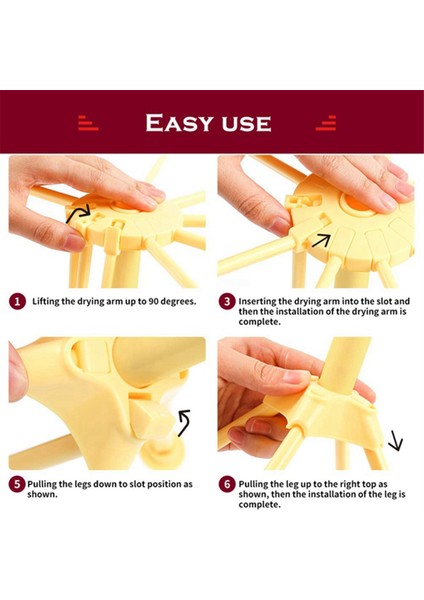 EASY USE

1 Lifting the drying arm up to 90 degrees.

3 Inserting the drying arm into the slot and then the installation of the drying arm is complete.

5 Pulling the legs down to slot position as shown.

6 Pulling the leg up to the right top as shown, then the installation of the leg is complete.