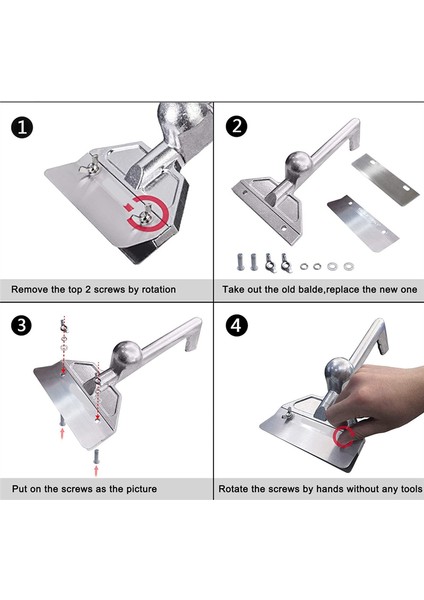 1

Remove the top 2 screws by rotation

2

Take out the old balde,replace the new one

3

Put on the screws as the picture

4

Rotate the screws by hands without any tools