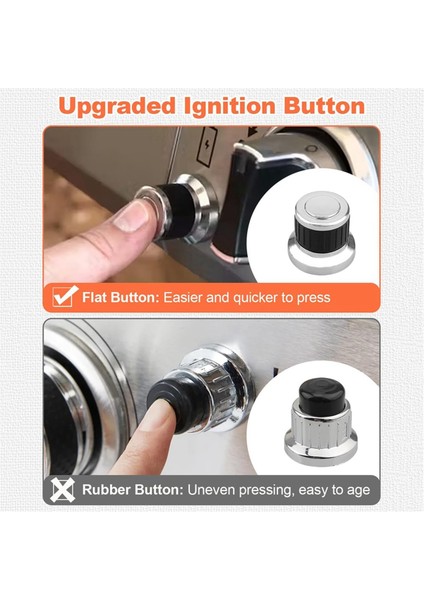 Upgraded Ignition Button

Flat Button: Easier and quicker to press

Rubber Button: Uneven pressing, easy to age