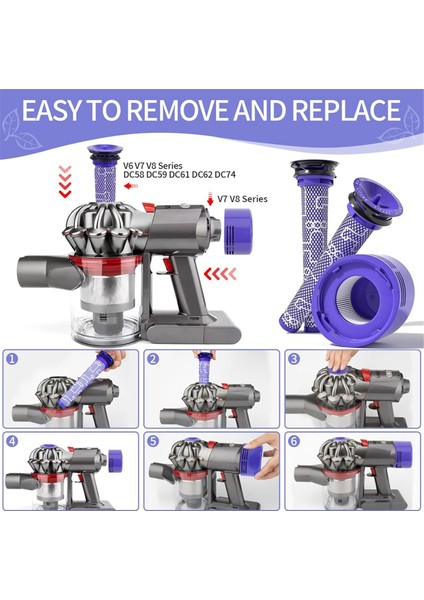 EASY TO REMOVE AND REPLACE

V6 V7 V8 Series
DC58 DC59 DC61 DC62 DC74

V7 V8 Series

1

2

3

4

5

6