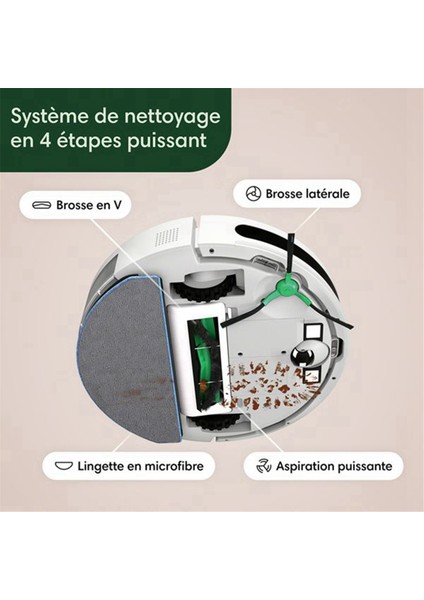 Système de nettoyage en 4 étapes puissant

Brosse en V

Brosse latérale

Lingette en microfibre

Aspiration puissante