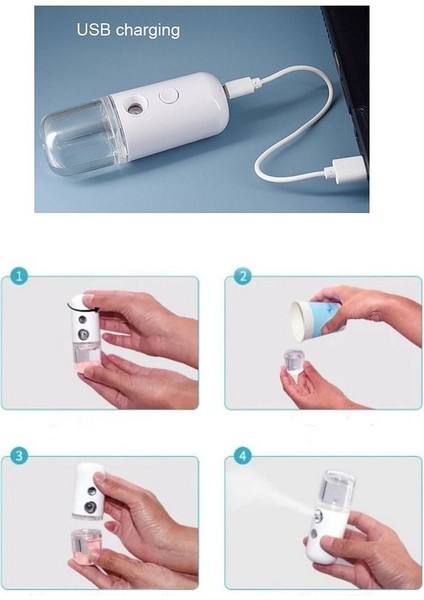 USB charging

1

2

3

4