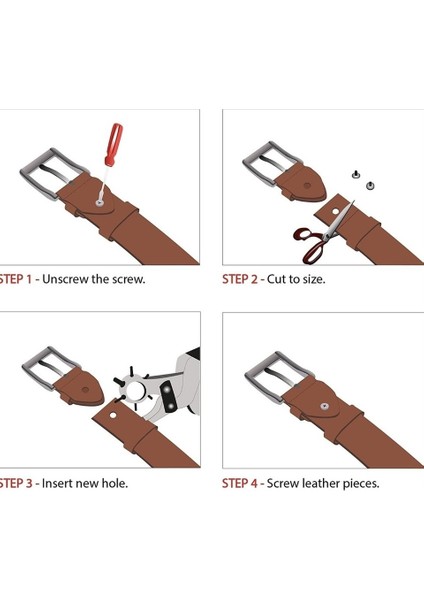 STEP 1 - Unscrew the screw.

STEP 2 - Cut to size.

STEP 3 - Insert new hole.

STEP 4 - Screw leather pieces.