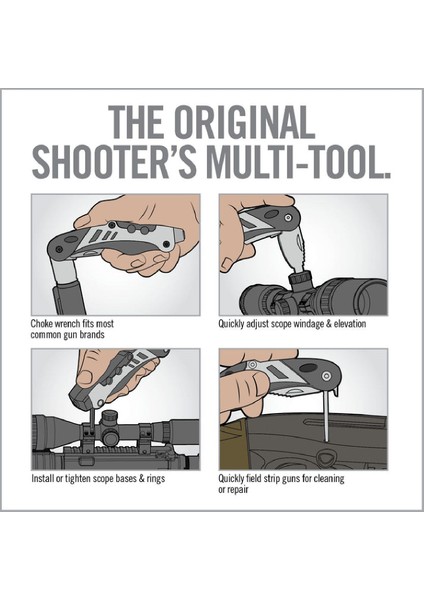 THE ORIGINAL SHOOTER'S MULTI-TOOL.

Choke wrench fits most common gun brands

Quickly adjust scope windage & elevation

Install or tighten scope bases & rings

Quickly field strip guns for cleaning or repair