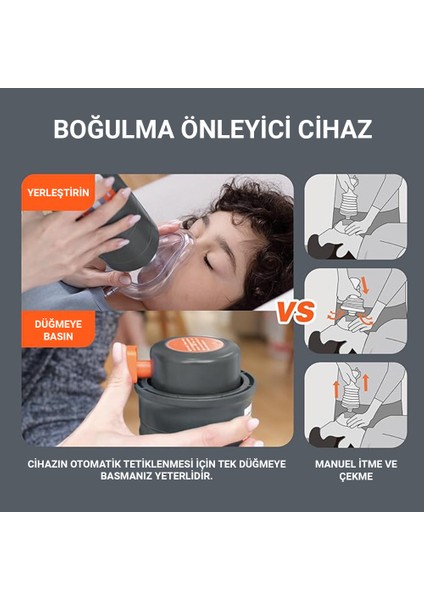 BOĞULMA ÖNLEYİCİ CİHAZ

YERLEŞTİRİN

DÜĞMEYE BASIN

VS

CİHAZIN OTOMATİK TETİKLENMESİ İÇİN TEK DÜĞMEYE BASMANIZ YETERLİDİR.

MANUEL İTME VE ÇEKME