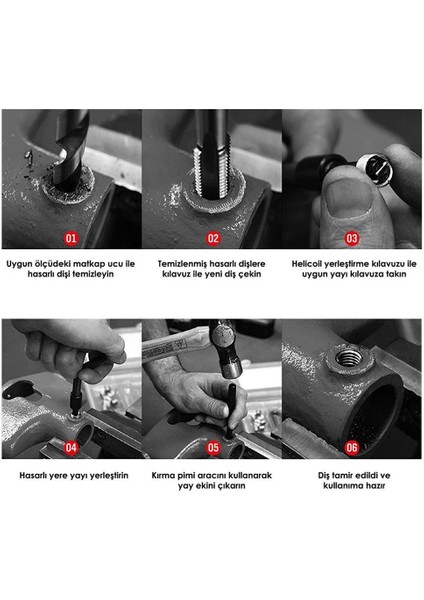 01

Uygun ölçüdeki matkap ucu ile hasarlı dişi temizleyin

02

Temizlenmiş hasarlı dişlere kılavuz ile yeni diş çekin

03

Helicoil yerleştirme kılavuzu ile uygun yayı kılavuza takın

04

Hasarlı yere yayı yerleştirin

05

Kırma pimi aracını kullanarak yay ekini çıkarın

06

Diş tamir edildi ve kullanıma hazır