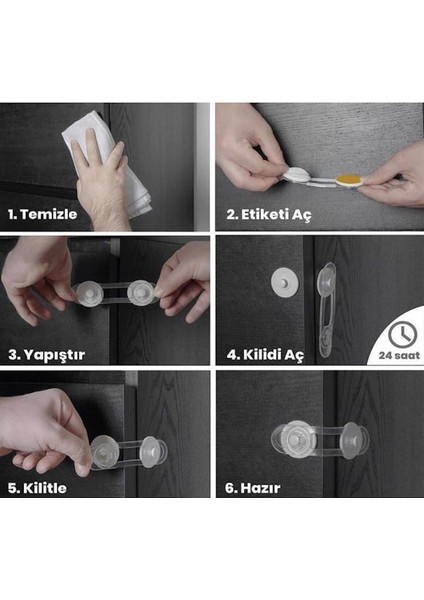 1. Temizle

2. Etiketi Aç

3. Yapıştır

4. Kilidi Aç

24 saat

5. Kilitle

6. Hazır