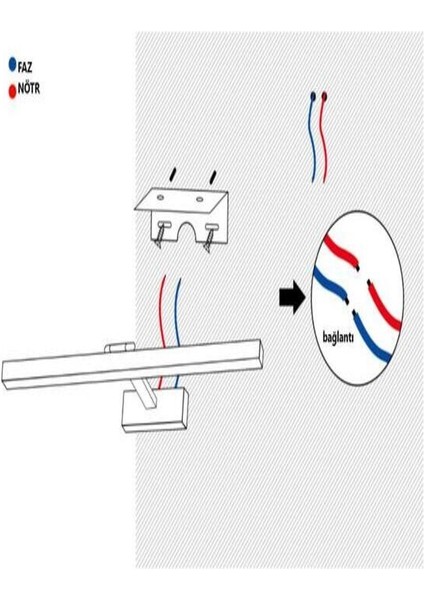 FAZ
NÖTR

bağlantı