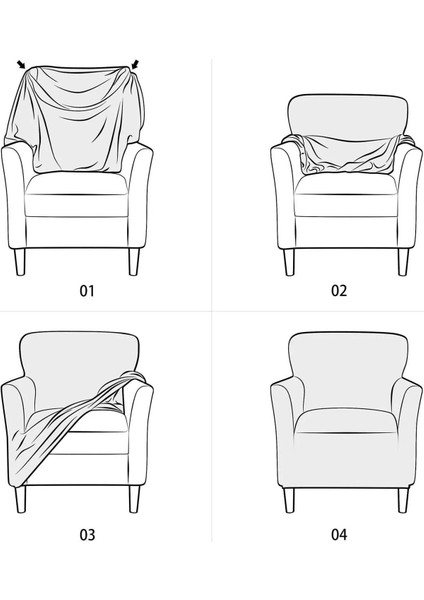 01

02

03

04