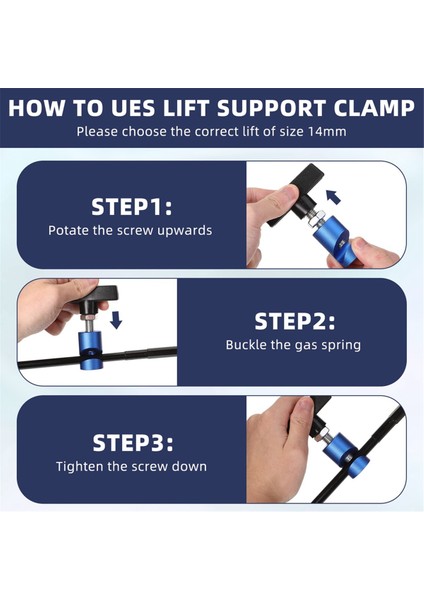 HOW TO UES LIFT SUPPORT CLAMP
Please choose the correct lift of size 14mm

STEP1:
Potate the screw upwards

STEP2:
Buckle the gas spring

STEP3:
Tighten the screw down