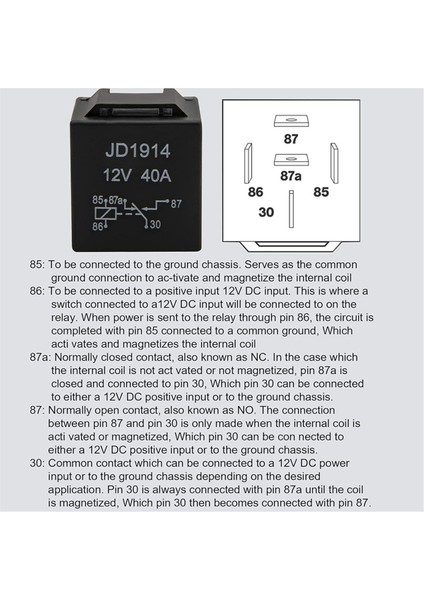 JD1914
12V 40A
85 87a 87
86 30

87
87a
86 85
30

85: To be connected to the ground chassis. Serves as the common ground connection to ac-tivate and magnetize the internal coil
86: To be connected to a positive input 12V DC input. This is where a switch connected to a12V DC input will be connected to on the relay. When power is sent to the relay through pin 86, the circuit is completed with pin 85 connected to a common ground, Which acti vates and magnetizes the internal coil
87a: Normally closed contact, also known as NC. In the case which the internal coil is not act vated or not magnetized, pin 87a is closed and connected to pin 30, Which pin 30 can be connected to either a 12V DC positive input or to the ground chassis.
87: Normally open contact, also known as NO. The connection between pin 87 and pin 30 is only made when the internal coil is acti vated or magnetized, Which pin 30 can be con nected to either a 12V DC positive input or to the ground chassis.
30: Common contact which can be connected to a 12V DC power input or to the ground chassis depending on the desired application. Pin 30 is always connected with pin 87a until the coil is magnetized, Which pin 30 then becomes connected with pin 87.