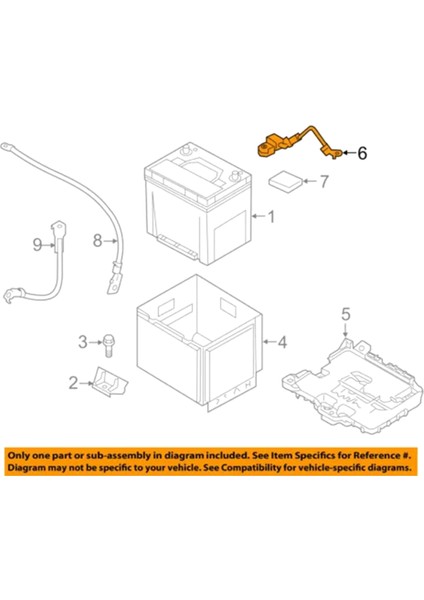 6
7
1
9
8
5
3
4
2

Only one part or sub-assembly in diagram included. See Item Specifics for Reference #. Diagram may not be specific to your vehicle. See Compatibility for vehicle-specific diagrams.