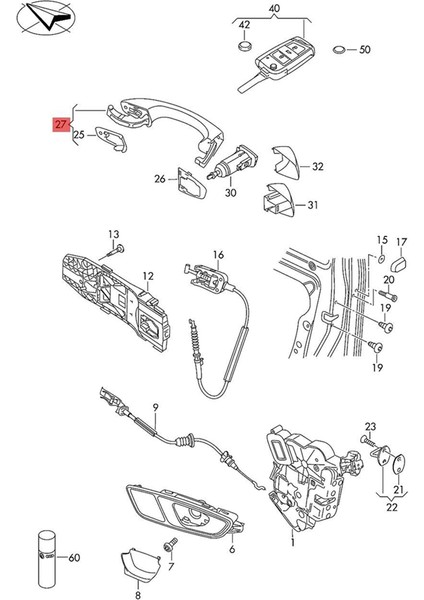 40
42
50
27
25
26
30
32
31
13
12
16
15
17
20
19
19
9
23
21
22
1
6
7
8
60