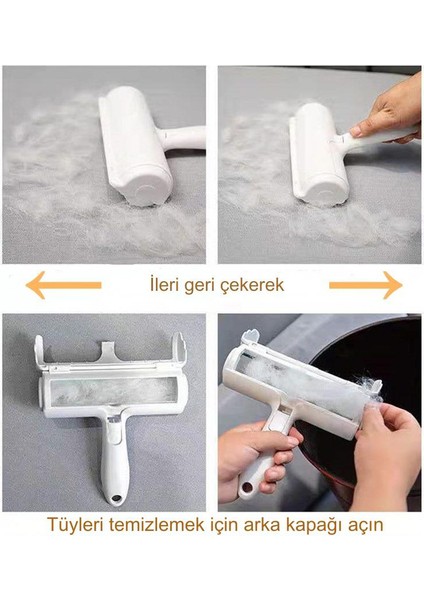 İleri geri çekerek

Tüyleri temizlemek için arka kapağı açın