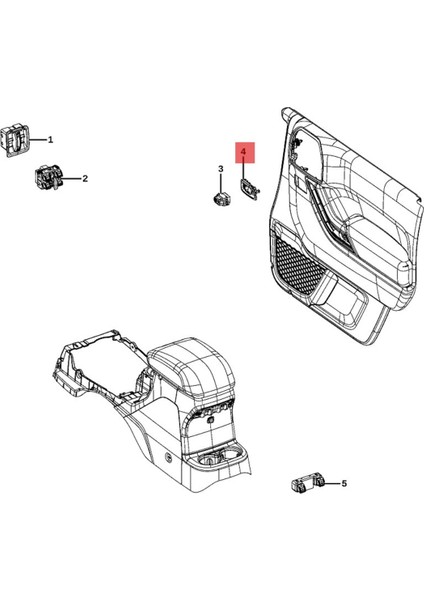 1
2
3
4
5