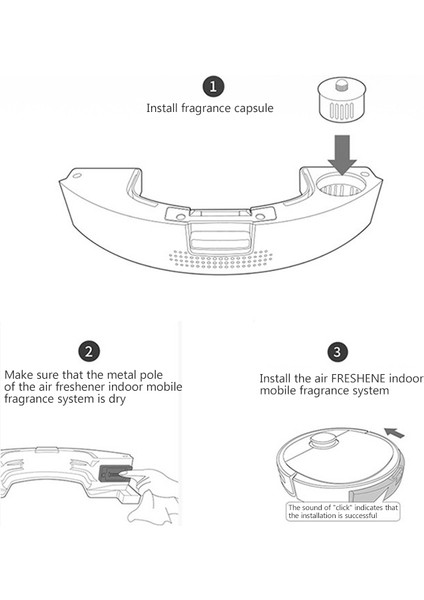 1
Install fragrance capsule

2
Make sure that the metal pole of the air freshener indoor mobile fragrance system is dry

3
Install the air FRESHENE indoor mobile fragrance system

The sound of "click" indicates that the installation is successful