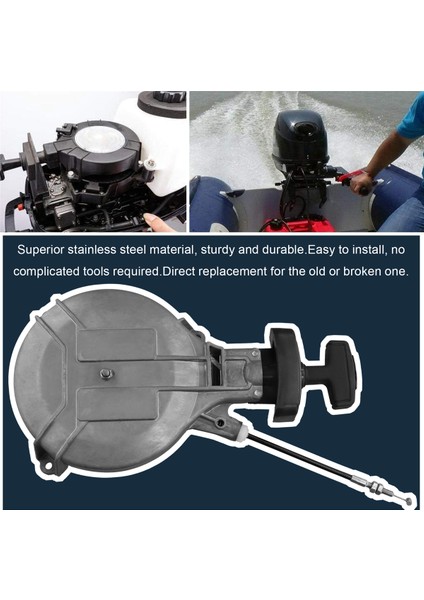 Superior stainless steel material, sturdy and durable.Easy to install, no complicated tools required.Direct replacement for the old or broken one.