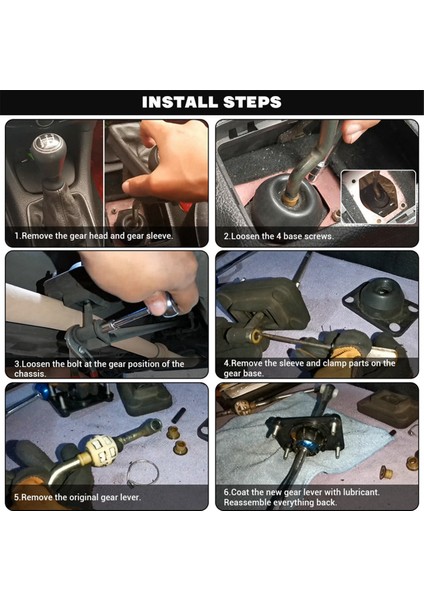 INSTALL STEPS

1.Remove the gear head and gear sleeve.

2.Loosen the 4 base screws.

3.Loosen the bolt at the gear position of the chassis.

4.Remove the sleeve and clamp parts on the gear base.

5.Remove the original gear lever.

6.Coat the new gear lever with lubricant. Reassemble everything back.