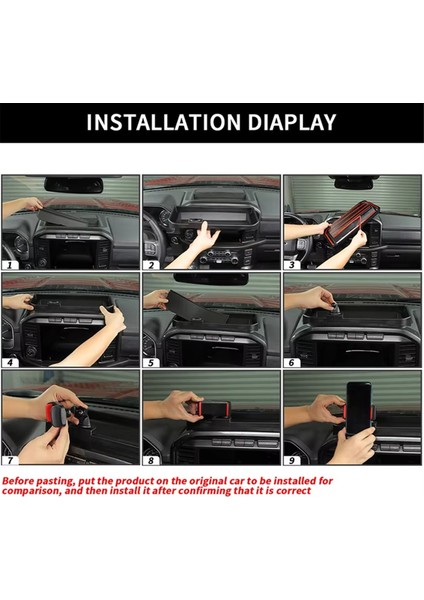 INSTALLATION DIAPLAY

1

2

3

4

5

6

7

8

9

Before pasting, put the product on the original car to be installed for comparison, and then install it after confirming that it is correct